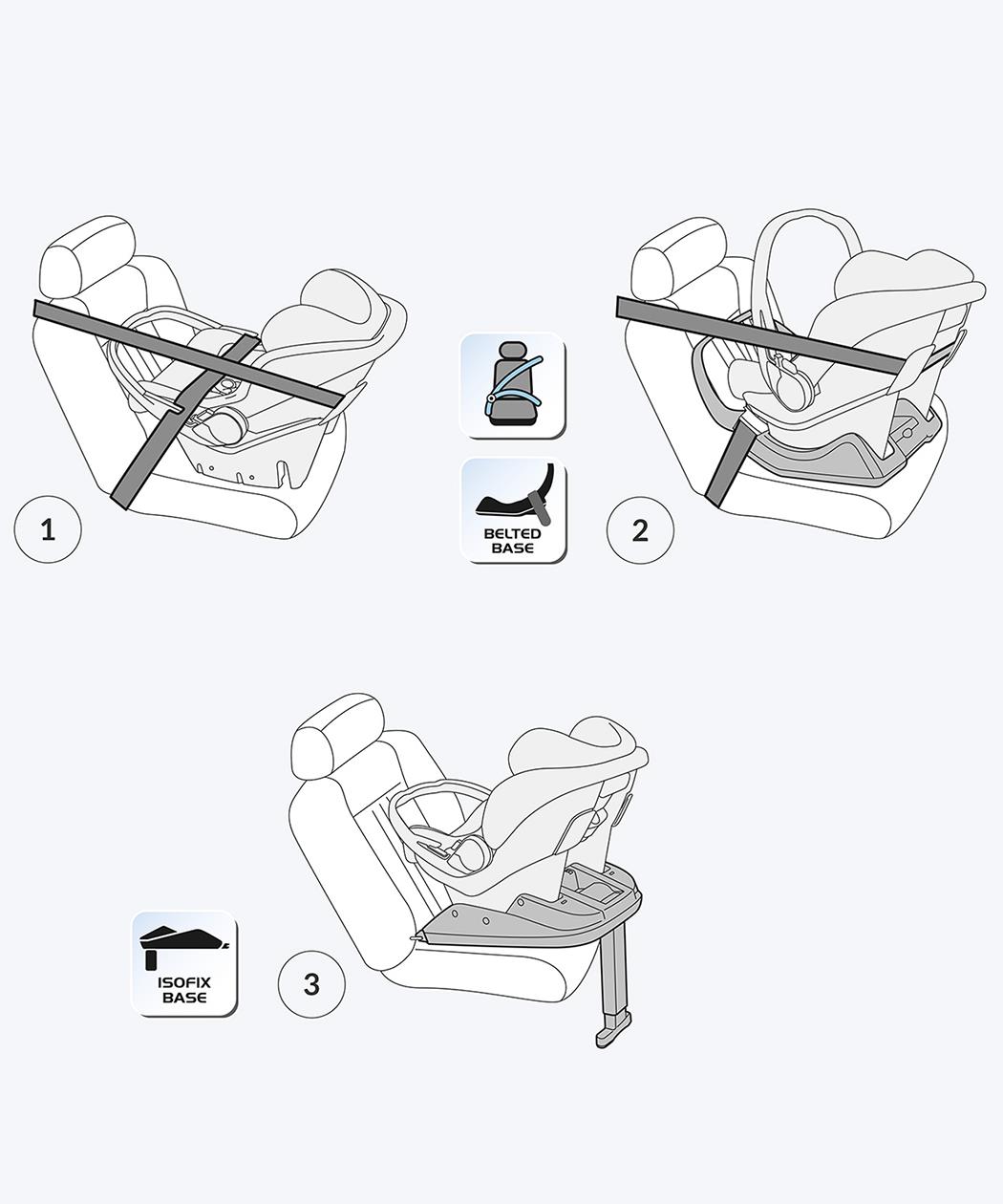 1

BELTED BASE

2

ISOFIX BASE

3